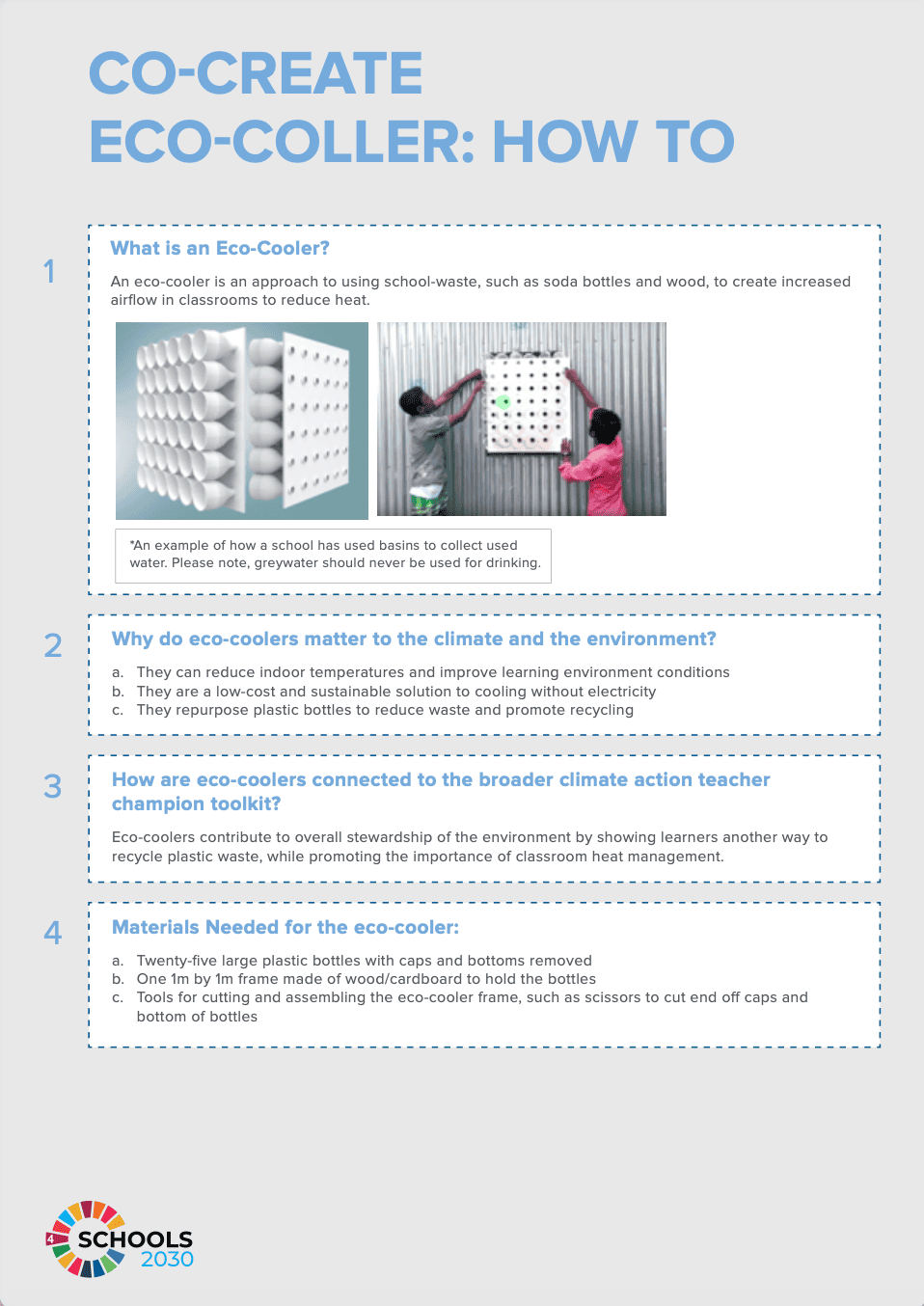 CO-CREATE ECO-COLLER: HOW TO

1

What is an Eco-Cooler?

An eco-cooler is an approach to using school-waste, such as soda bottles and wood, to create increased airflow in classrooms to reduce heat.

*An example of how a school has used basins to collect used water. Please note, greywater should never be used for drinking.

2

Why do eco-coolers matter to the climate and the environment?

a. They can reduce indoor temperatures and improve learning environment conditions
b. They are a low-cost and sustainable solution to cooling without electricity
c. They repurpose plastic bottles to reduce waste and promote recycling

3

How are eco-coolers connected to the broader climate action teacher champion toolkit?

Eco-coolers contribute to overall stewardship of the environment by showing learners another way to recycle plastic waste, while promoting the importance of classroom heat management.

4

Materials Needed for the eco-cooler:

a. Twenty-five large plastic bottles with caps and bottoms removed
b. One 1m by 1m frame made of wood/cardboard to hold the bottles
c. Tools for cutting and assembling the eco-cooler frame, such as scissors to cut end off caps and bottom of bottles

4 SCHOOLS 2030