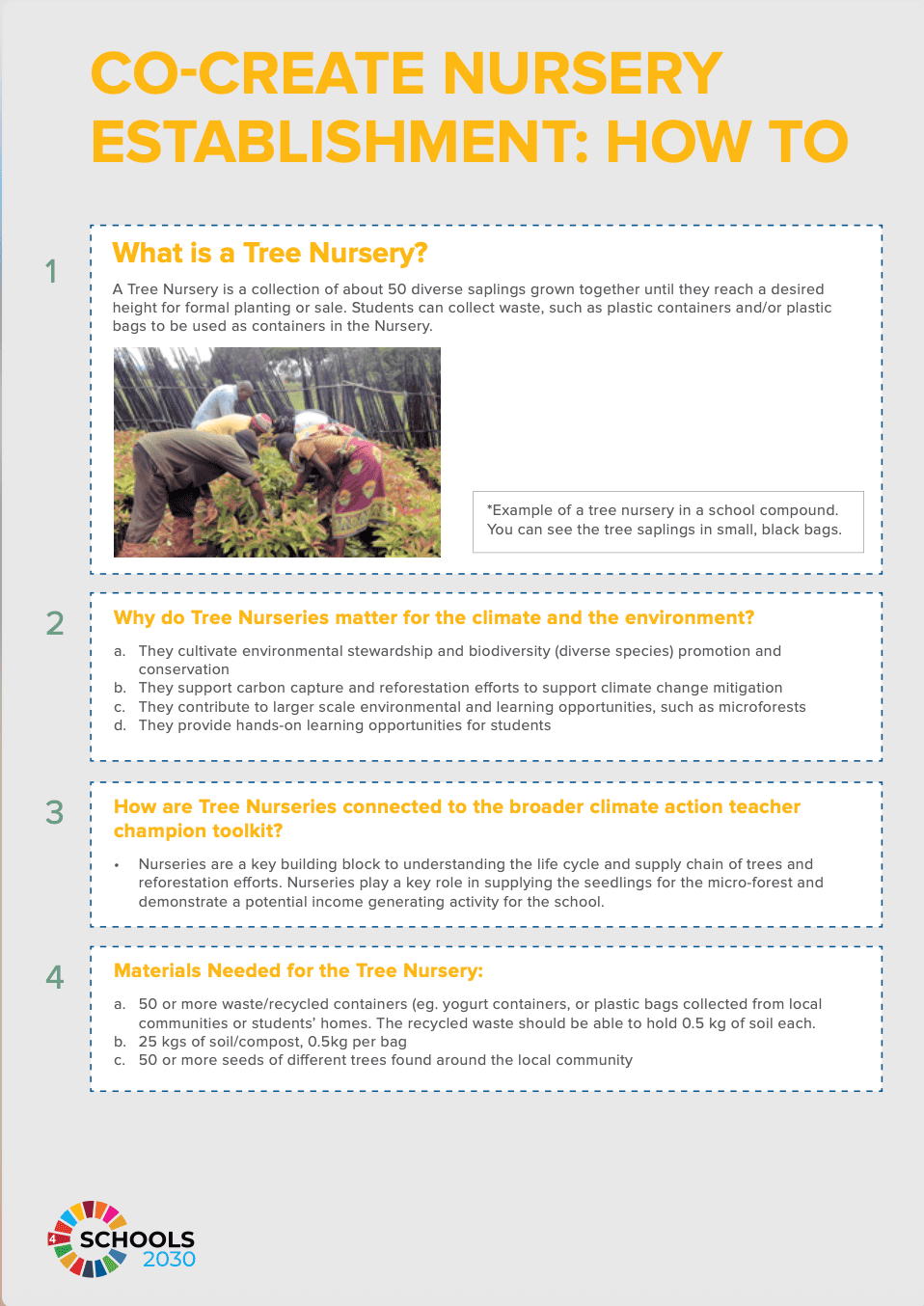 CO-CREATE NURSERY ESTABLISHMENT: HOW TO

1

What is a Tree Nursery?

A Tree Nursery is a collection of about 50 diverse saplings grown together until they reach a desired height for formal planting or sale. Students can collect waste, such as plastic containers and/or plastic bags to be used as containers in the Nursery.

*Example of a tree nursery in a school compound. You can see the tree saplings in small, black bags.

2

Why do Tree Nurseries matter for the climate and the environment?

a. They cultivate environmental stewardship and biodiversity (diverse species) promotion and conservation
b. They support carbon capture and reforestation efforts to support climate change mitigation
c. They contribute to larger scale environmental and learning opportunities, such as microforests
d. They provide hands-on learning opportunities for students

3

How are Tree Nurseries connected to the broader climate action teacher champion toolkit?

• Nurseries are a key building block to understanding the life cycle and supply chain of trees and reforestation efforts. Nurseries play a key role in supplying the seedlings for the micro-forest and demonstrate a potential income generating activity for the school.

4

Materials Needed for the Tree Nursery:

a. 50 or more waste/recycled containers (eg. yogurt containers, or plastic bags collected from local communities or students' homes. The recycled waste should be able to hold 0.5 kg of soil each.
b. 25 kgs of soil/compost, 0.5kg per bag
c. 50 or more seeds of different trees found around the local community

4 SCHOOLS 2030